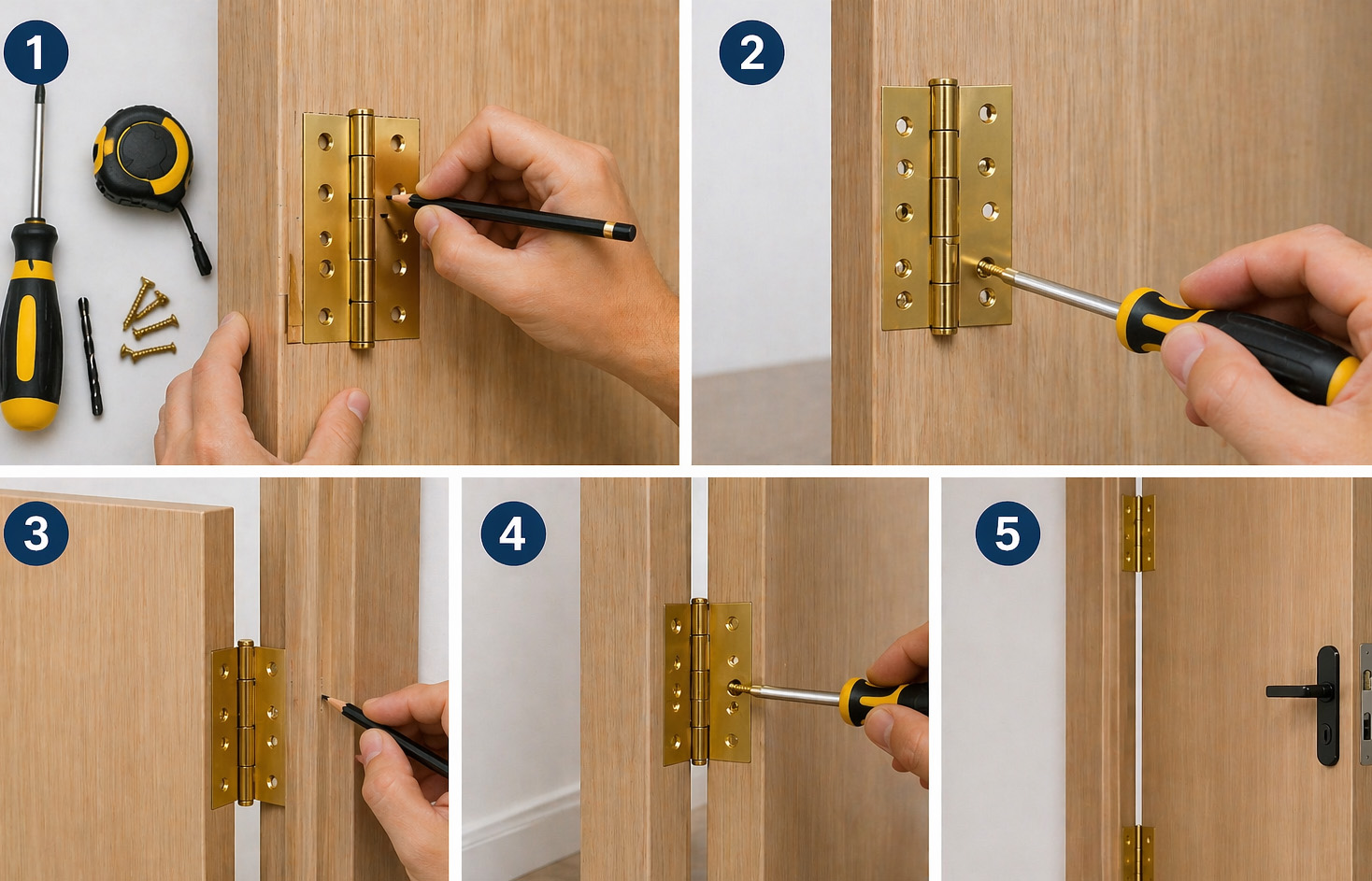 1

2

3

4

5