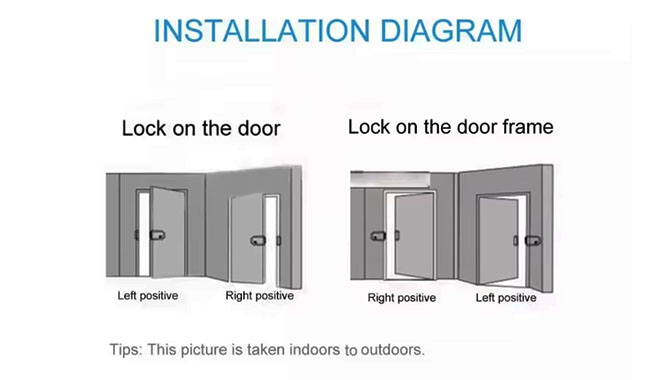 INSTALLATION DIAGRAM

Lock on the door

Left positive

Right positive

Lock on the door frame

Right positive

Left positive

Tips: This picture is taken indoors to outdoors.